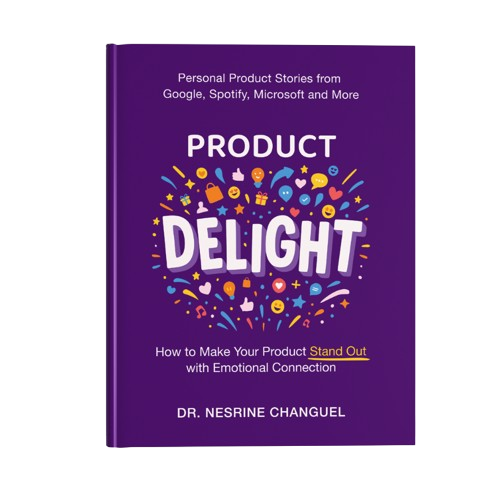 Personal Product Stories from Google, Spotify, Microsoft and More

PRODUCT

DELIGHT

How to Make Your Product Stand Out with Emotional Connection

DR. NESRINE CHANGUEL