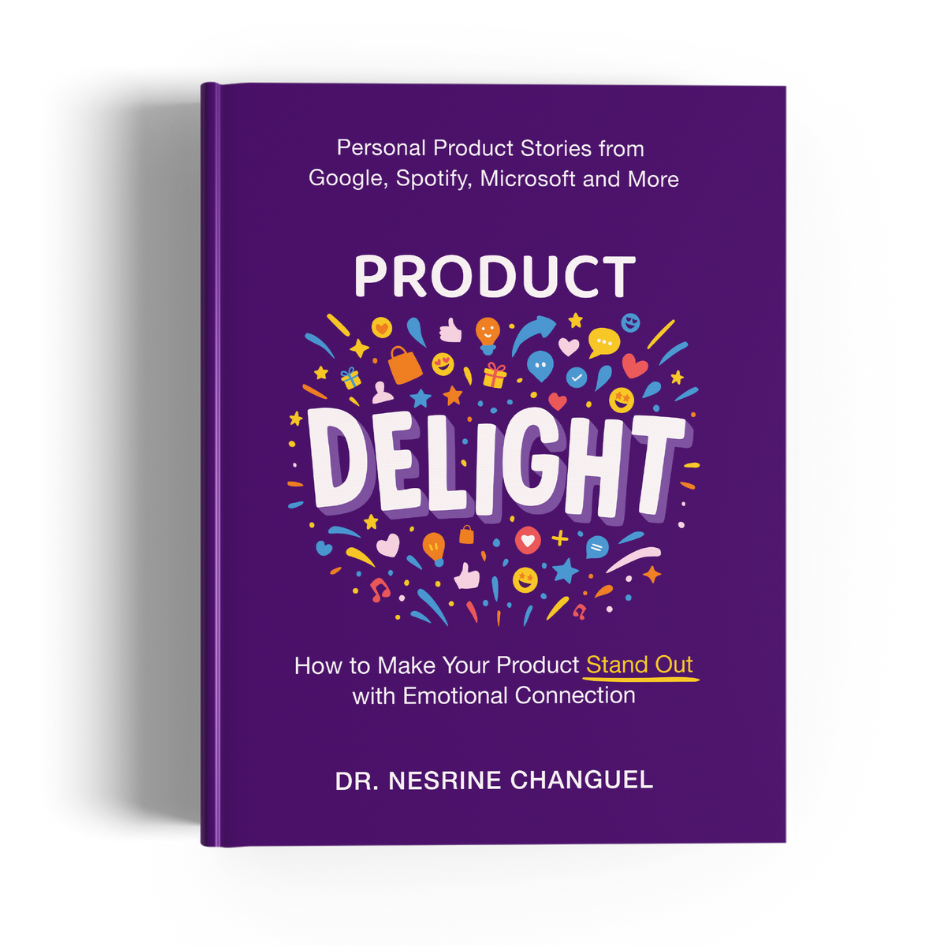 Personal Product Stories from Google, Spotify, Microsoft and More

PRODUCT

DELIGHT

How to Make Your Product Stand Out with Emotional Connection

DR. NESRINE CHANGUEL